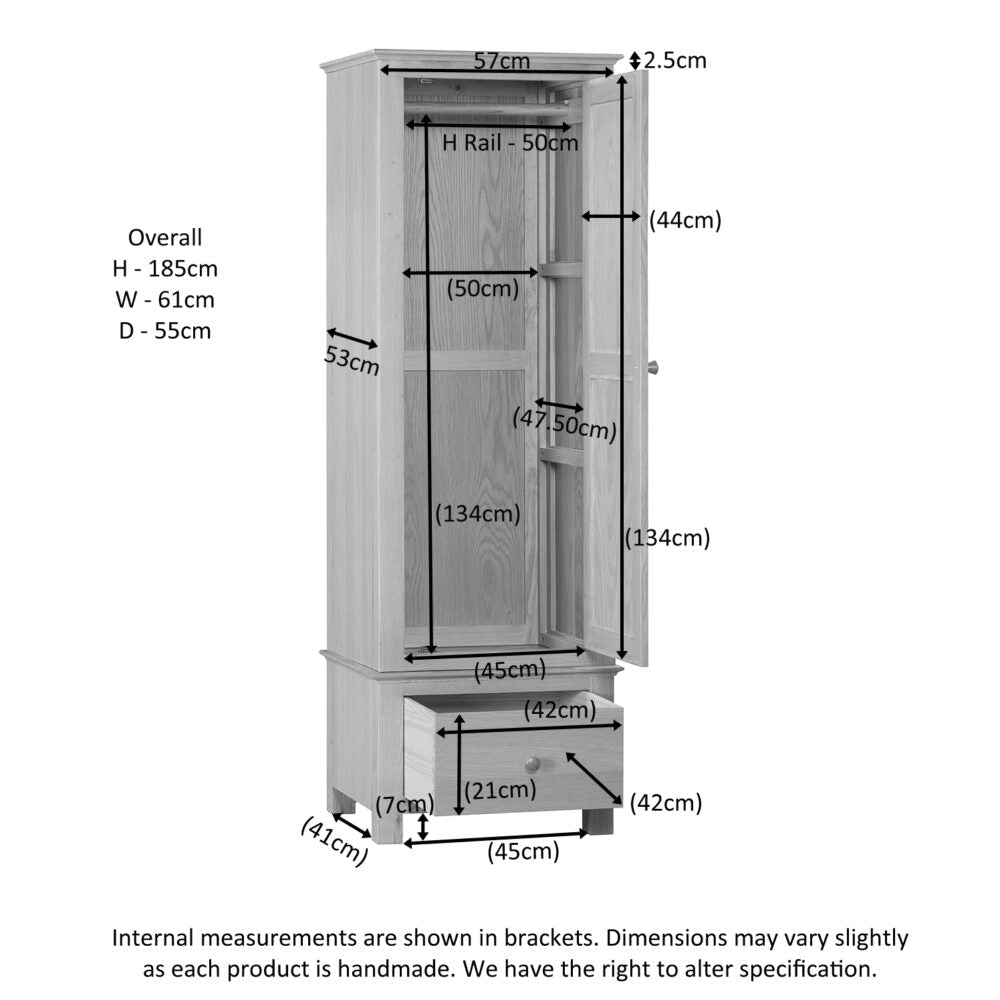 57cm
2.5cm
H Rail - 50cm
(44cm)
Overall
H - 185cm
W - 61cm
D - 55cm
(50cm)
53cm
(47.50cm)
(134cm)
(134cm)
(45cm)
(42cm)
(21cm)
(42cm)
(7cm)
(41cm)
(45cm)

Internal measurements are shown in brackets. Dimensions may vary slightly as each product is handmade. We have the right to alter specification.