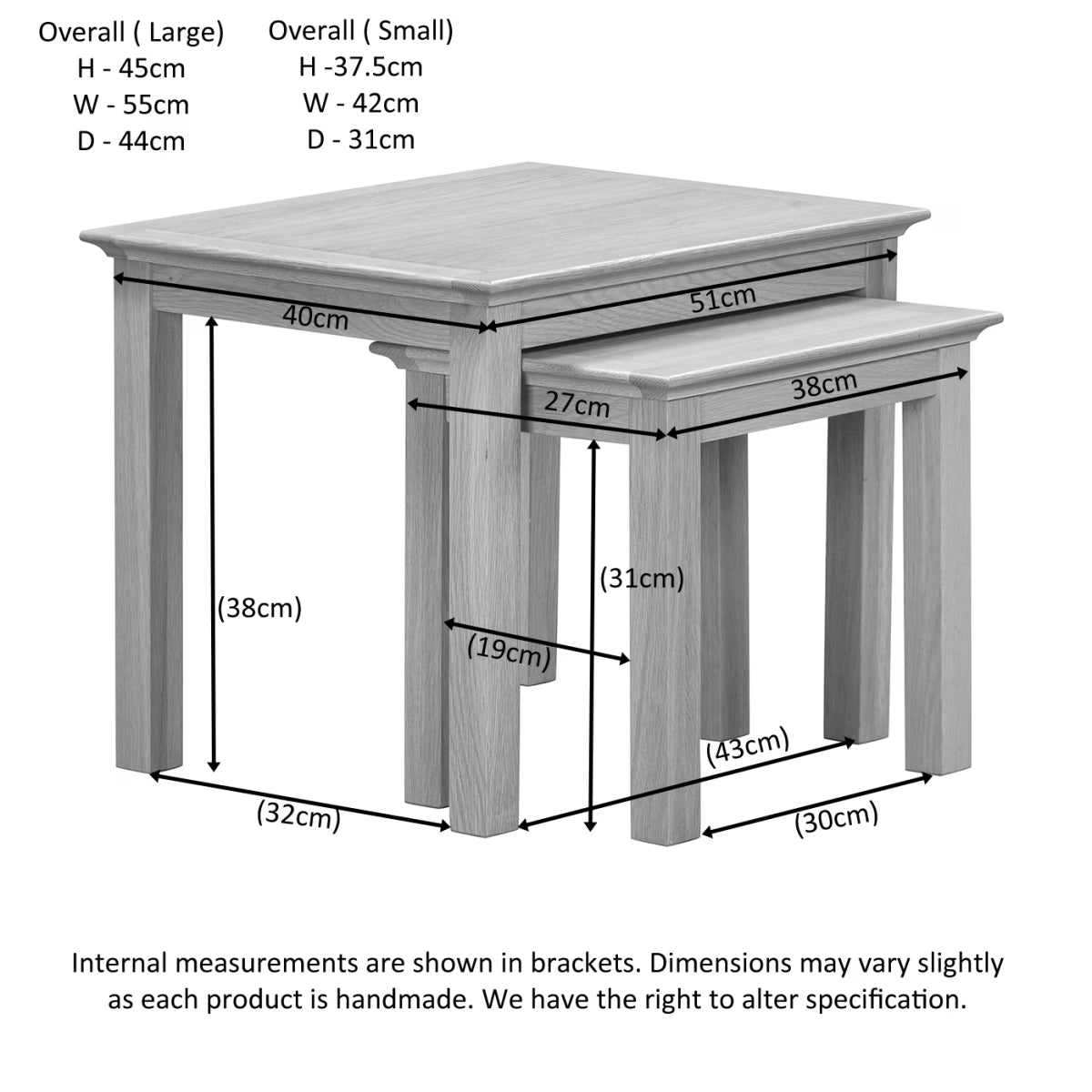 Overall ( Large)
H - 45cm
W - 55cm
D - 44cm

Overall ( Small)
H -37.5cm
W - 42cm
D - 31cm

40cm

51cm

27cm

38cm

(38cm)

(31cm)

(19cm)

(43cm)

(32cm)

(30cm)

Internal measurements are shown in brackets. Dimensions may vary slightly as each product is handmade. We have the right to alter specification.