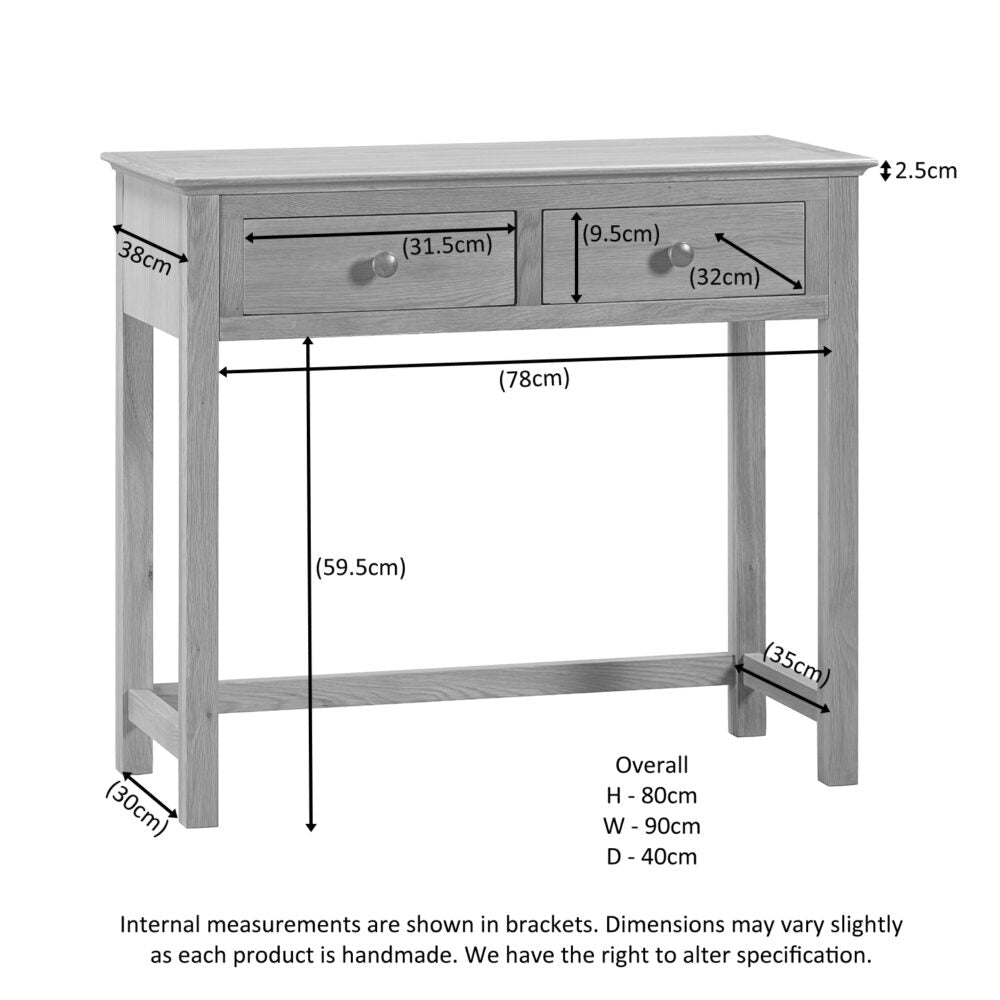 2.5cm

38cm

(31.5cm)

(9.5cm)

(32cm)

(78cm)

(59.5cm)

(35cm)

(30cm)

Overall
H - 80cm
W - 90cm
D - 40cm

Internal measurements are shown in brackets. Dimensions may vary slightly as each product is handmade. We have the right to alter specification.