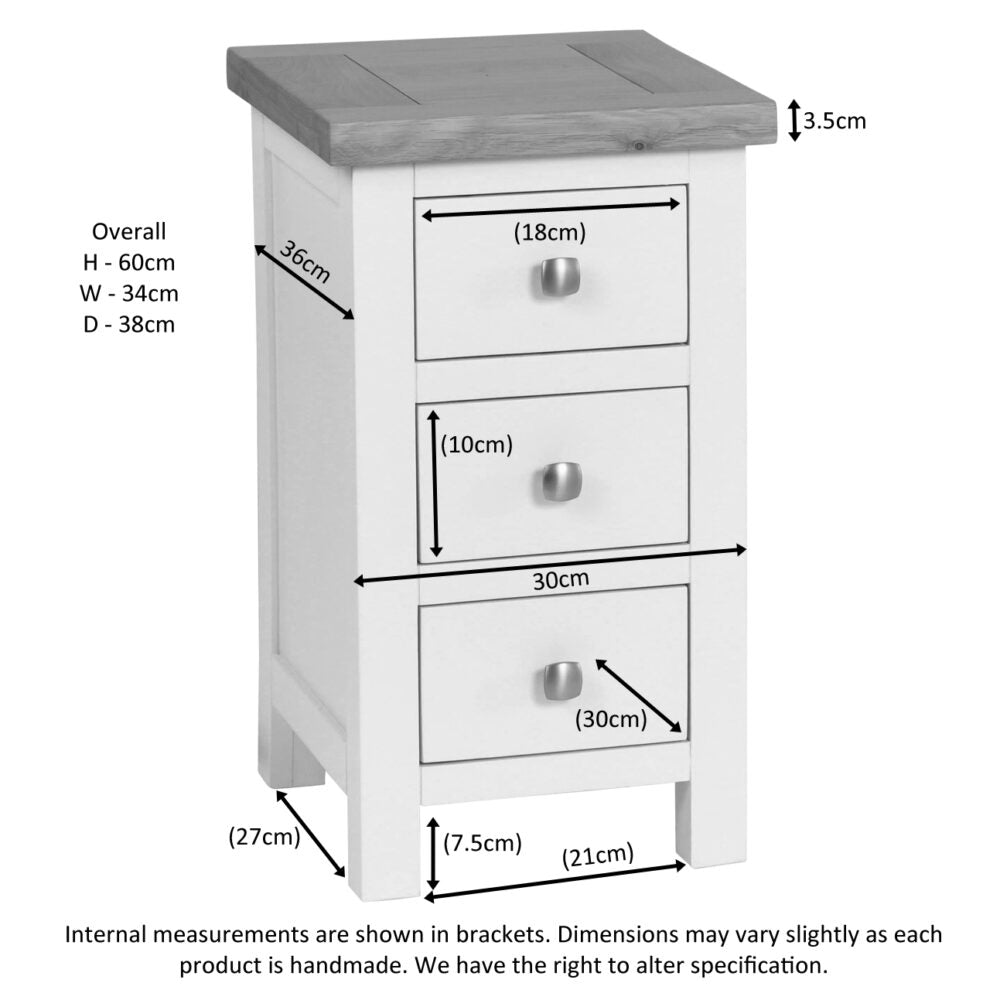 3.5cm

Overall
H - 60cm
W - 34cm
D - 38cm

36cm

(18cm)

(10cm)

30cm

(30cm)

(27cm)

(7.5cm)

(21cm)

Internal measurements are shown in brackets. Dimensions may vary slightly as each product is handmade. We have the right to alter specification.